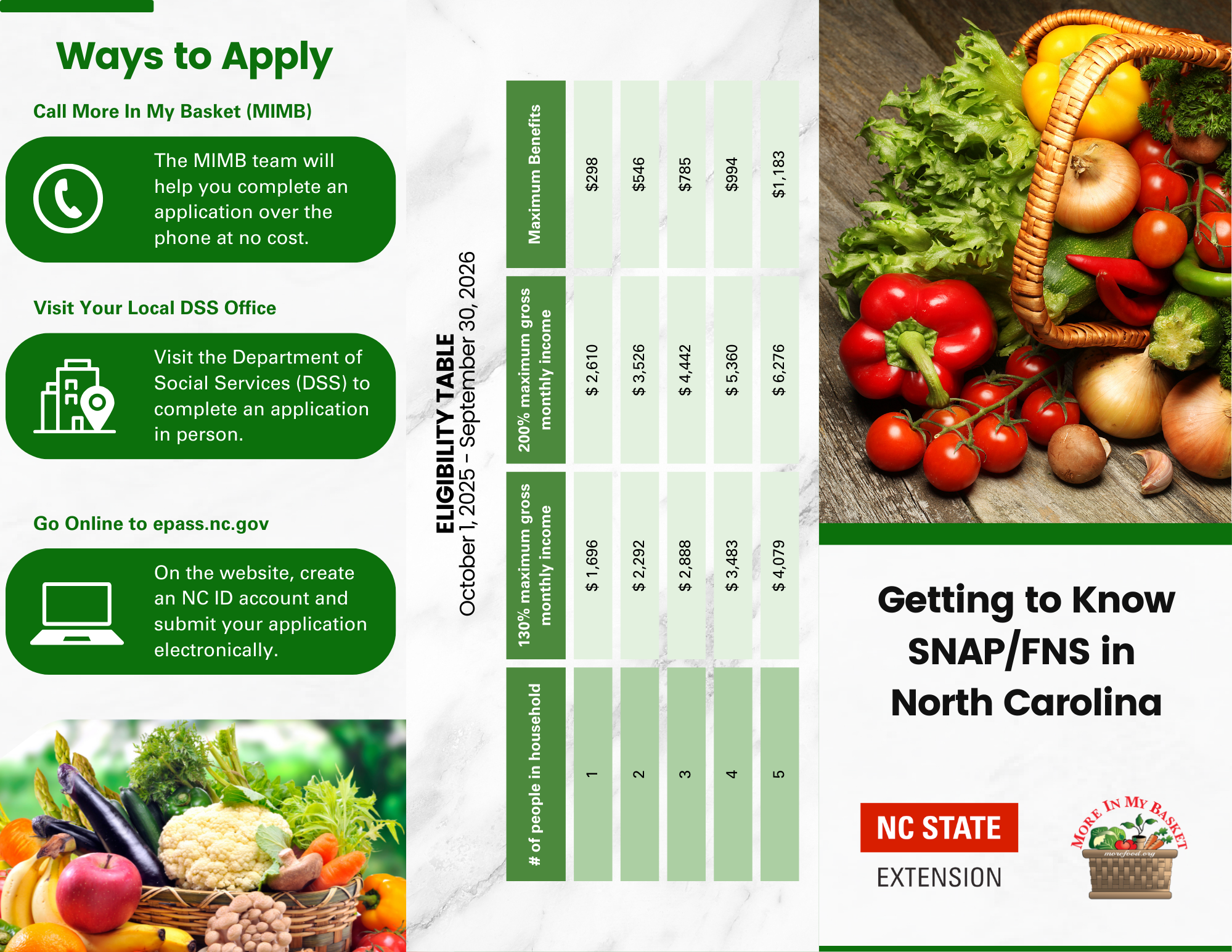 Ways to Apply

Call More In My Basket (MIMB)

The MIMB team will help you complete an application over the phone at no cost.

Visit Your Local DSS Office

Visit the Department of Social Services (DSS) to complete an application in person.

Go Online to epass.nc.gov

On the website, create an NC ID account and submit your application electronically.

ELIGIBILITY TABLE
October 1, 2025 - September 30, 2026

| # of people in household | 130% maximum gross monthly income | 200% maximum gross monthly income | Maximum Benefits |
|---|---|---|---|
| 1 | $ 1,696 | $ 2,610 | $298 |
| 2 | $ 2,292 | $ 3,526 | $546 |
| 3 | $ 2,888 | $ 4,442 | $785 |
| 4 | $ 3,483 | $ 5,360 | $994 |
| 5 | $ 4,079 | $ 6,276 | $1,183 |

Getting to Know SNAP/FNS in North Carolina

NC STATE
EXTENSION

MORE IN MY BASKET
morefood.org